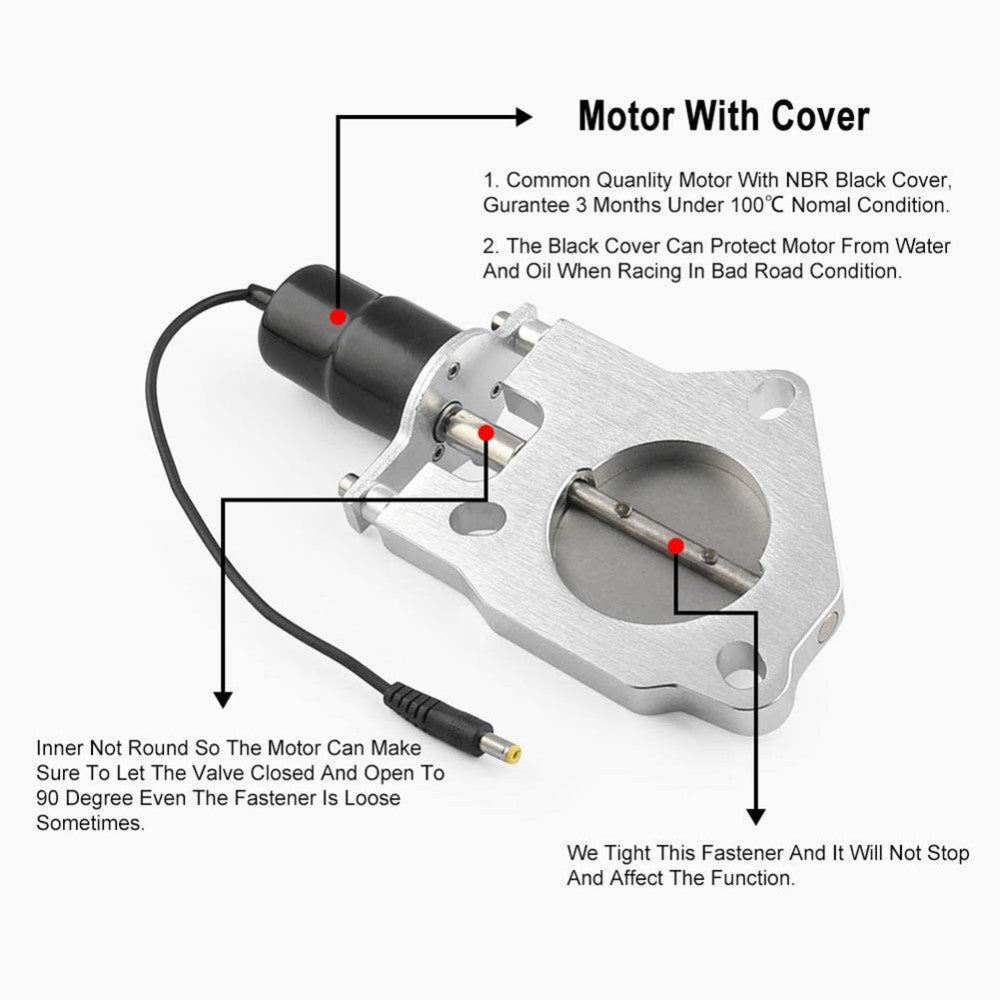 Motor With Cover

1. Common Quanlity Motor With NBR Black Cover, Gurantee 3 Months Under 100℃ Nomal Condition.

2. The Black Cover Can Protect Motor From Water And Oil When Racing In Bad Road Condition.

Inner Not Round So The Motor Can Make Sure To Let The Valve Closed And Open To 90 Degree Even The Fastener Is Loose Sometimes.

We Tight This Fastener And It Will Not Stop And Affect The Function.