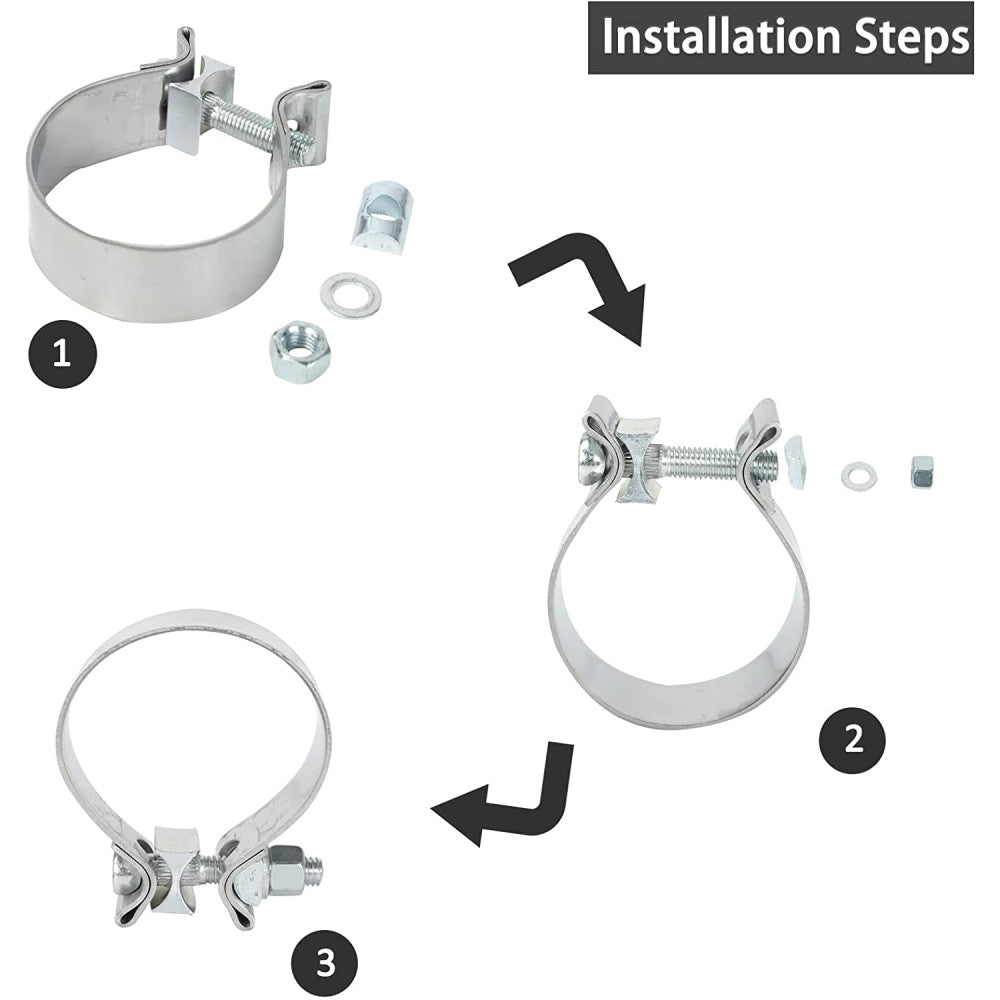 Installation Steps

1

2

3