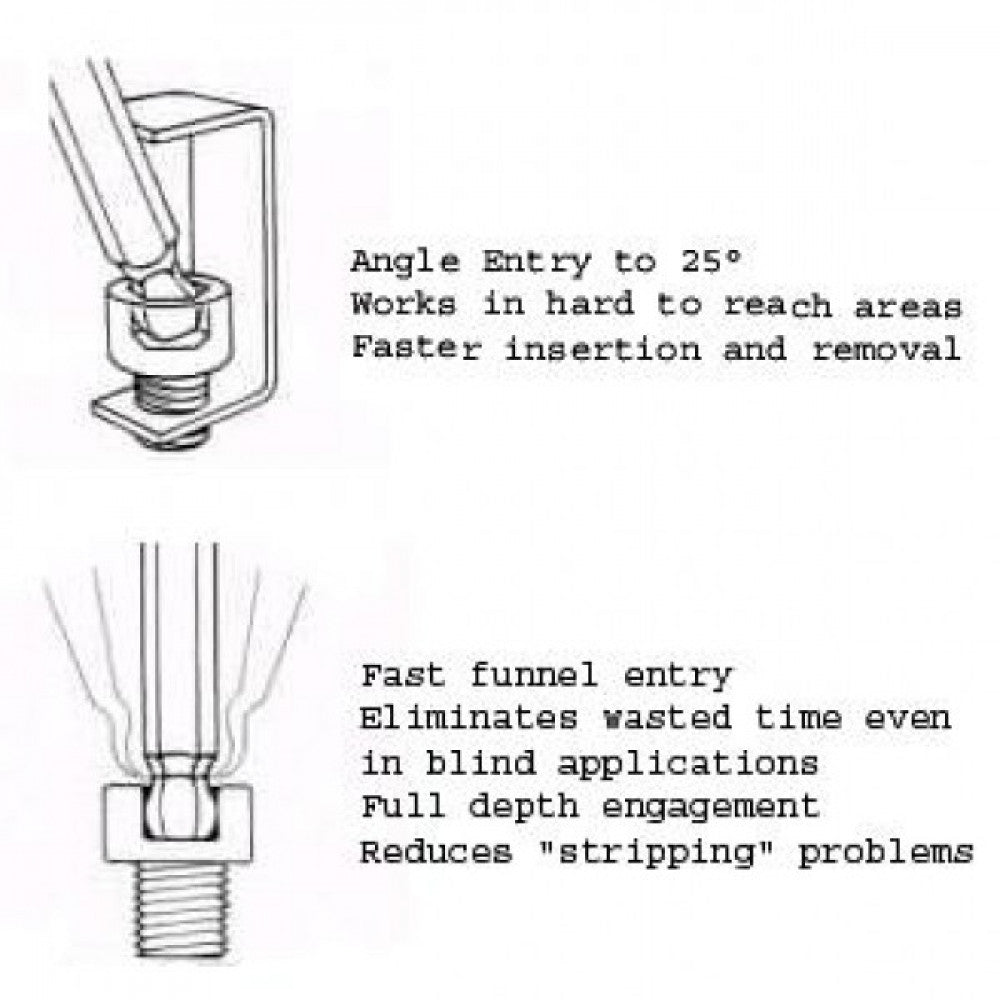 Angle Entry to 25°
Works in hard to reach areas
Faster insertion and removal

Fast funnel entry
Eliminates wasted time even in blind applications
Full depth engagement
Reduces "stripping" problems