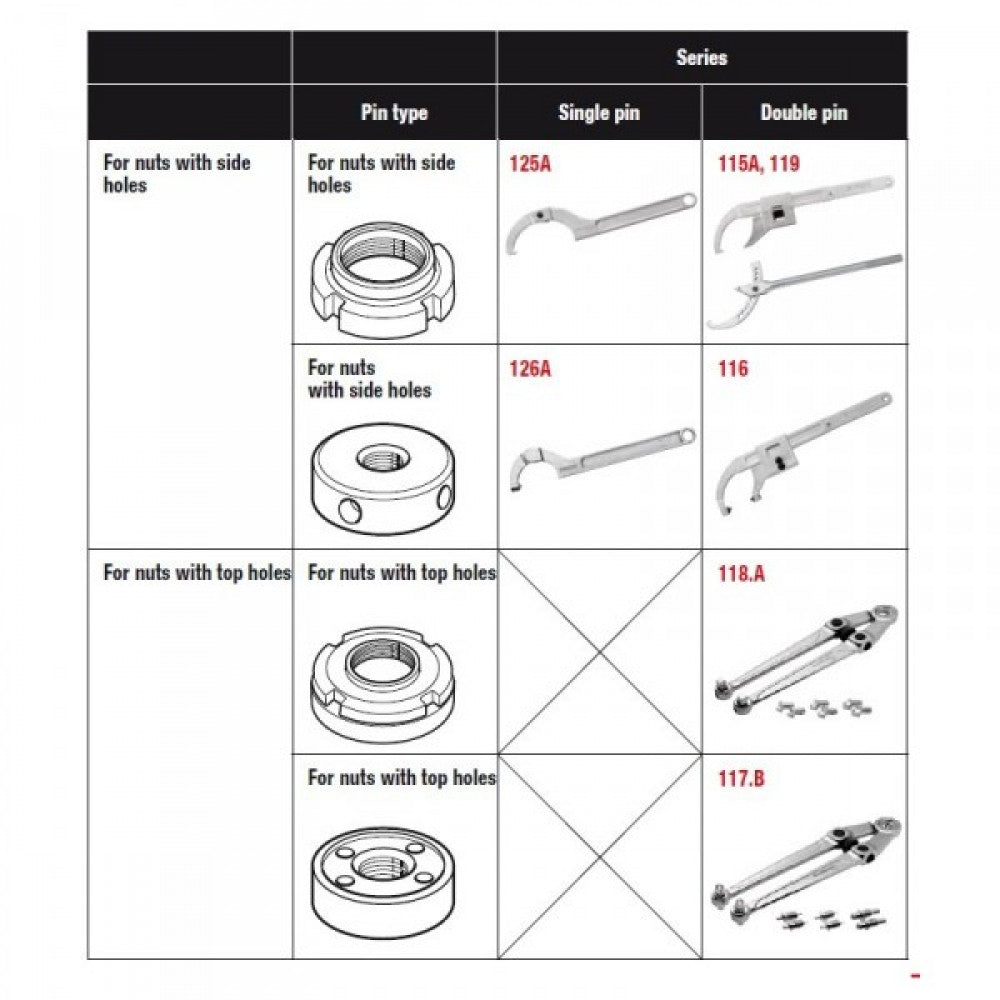 |  |  | Series |  |
|---|---|---|---|
|  | Pin type | Single pin | Double pin |
| For nuts with side holes | For nuts with side holes | 125A | 115A, 119 |
|  | For nuts with side holes | 126A | 116 |
| For nuts with top holes | For nuts with top holes |  | 118.A |
|  | For nuts with top holes |  | 117.B |