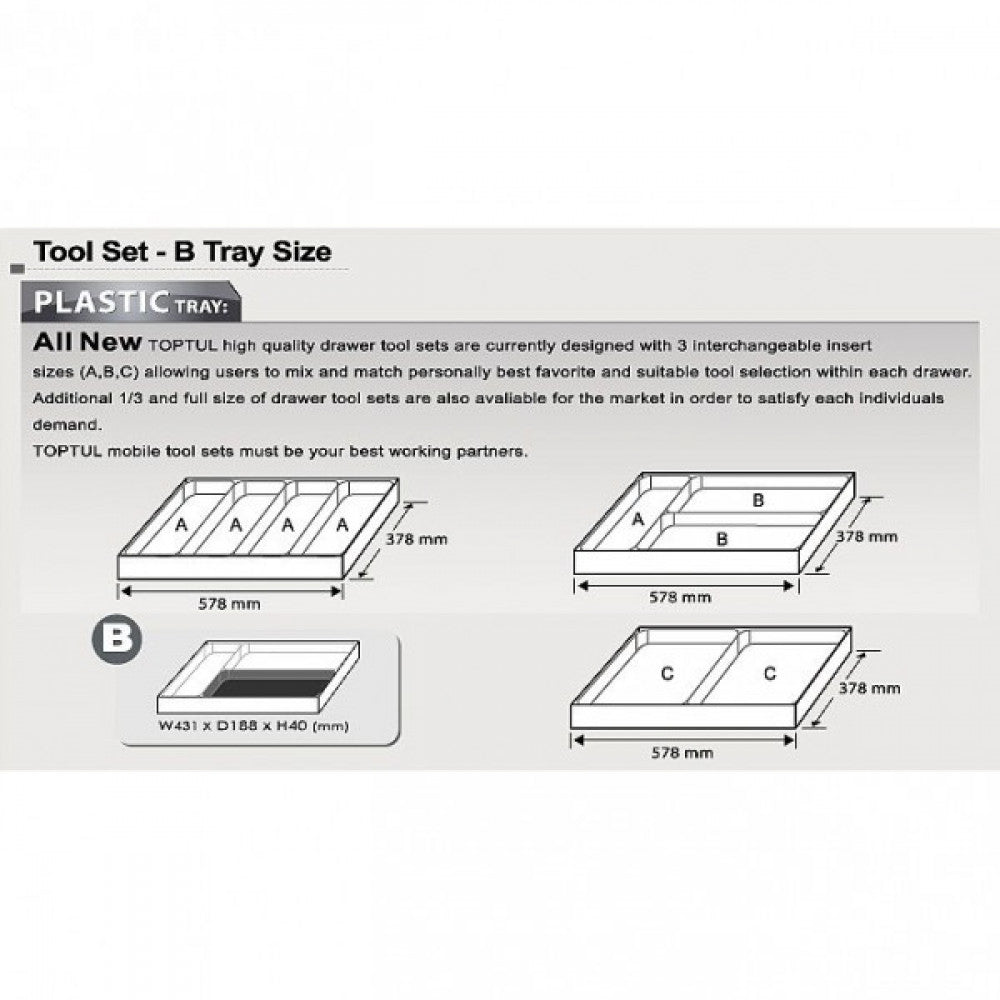 Tool Set - B Tray Size

PLASTIC TRAY:

All New TOPTUL high quality drawer tool sets are currently designed with 3 interchangeable insert sizes (A,B,C) allowing users to mix and match personally best favorite and suitable tool selection within each drawer. Additional 1/3 and full size of drawer tool sets are also avaliable for the market in order to satisfy each individuals demand.
TOPTUL mobile tool sets must be your best working partners.

A A A A
378 mm
578 mm

A B B
378 mm
578 mm

B
W431 x D188 x H40 (mm)

C C
378 mm
578 mm