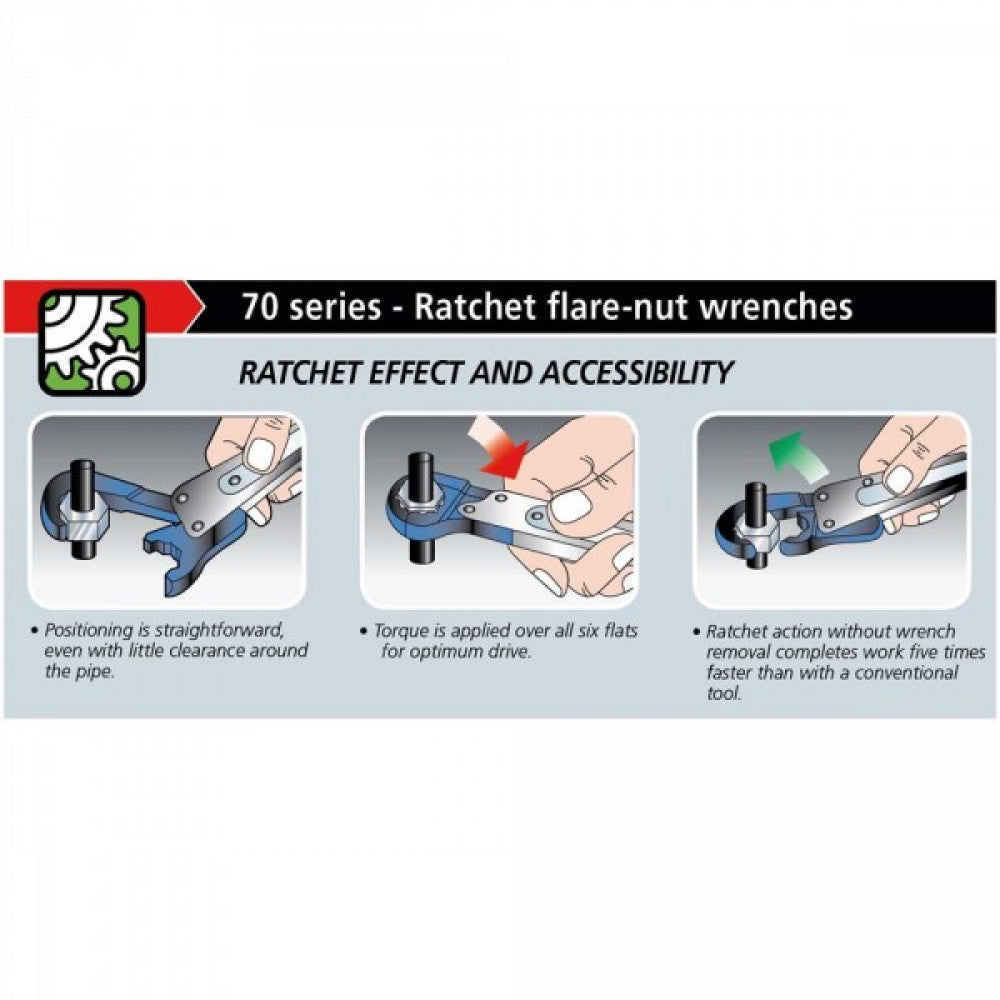 70 series - Ratchet flare-nut wrenches

RATCHET EFFECT AND ACCESSIBILITY

• Positioning is straightforward, even with little clearance around the pipe.

• Torque is applied over all six flats for optimum drive.

• Ratchet action without wrench removal completes work five times faster than with a conventional tool.