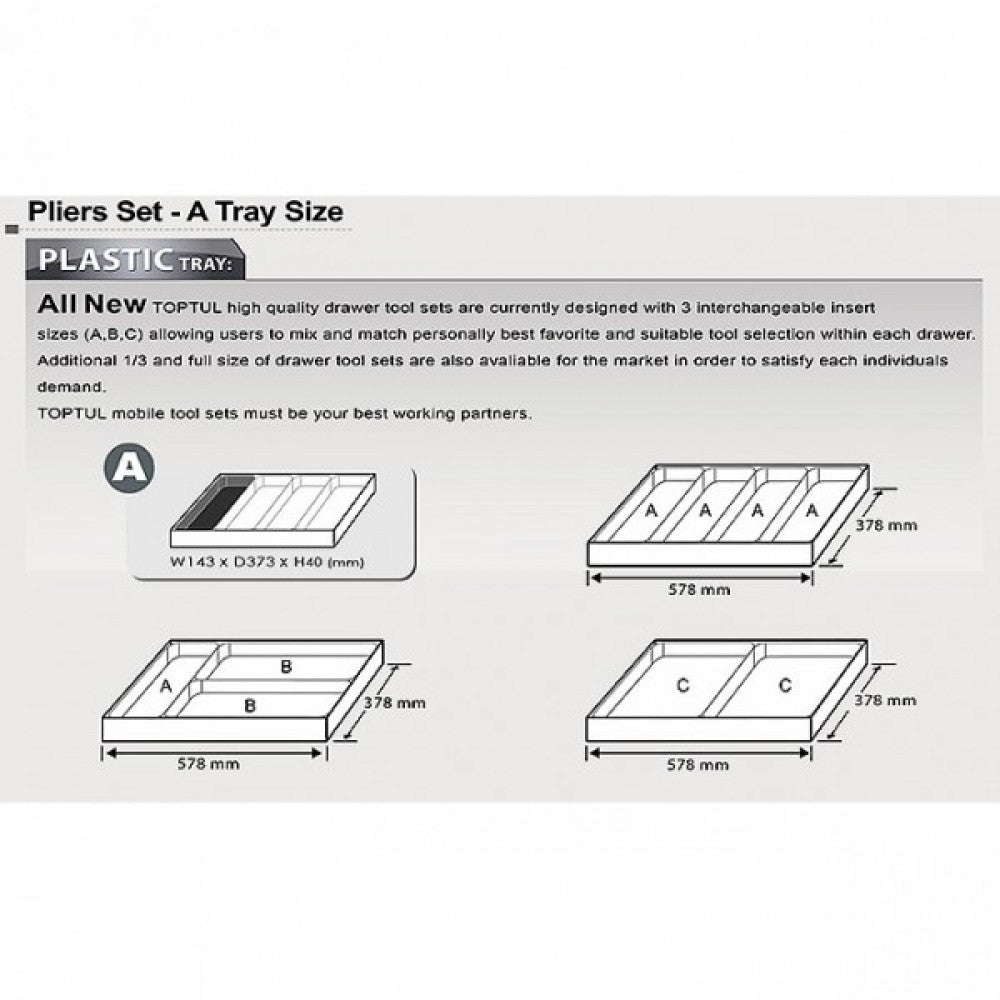 Pliers Set - A Tray Size

PLASTIC TRAY:

All New TOPTUL high quality drawer tool sets are currently designed with 3 interchangeable insert sizes (A,B,C) allowing users to mix and match personally best favorite and suitable tool selection within each drawer. Additional 1/3 and full size of drawer tool sets are also avaliable for the market in order to satisfy each individuals demand.
TOPTUL mobile tool sets must be your best working partners.

A

W143 x D373 x H40 (mm)

A A A A
378 mm
578 mm

A
B
B
378 mm
578 mm

C C
378 mm
578 mm