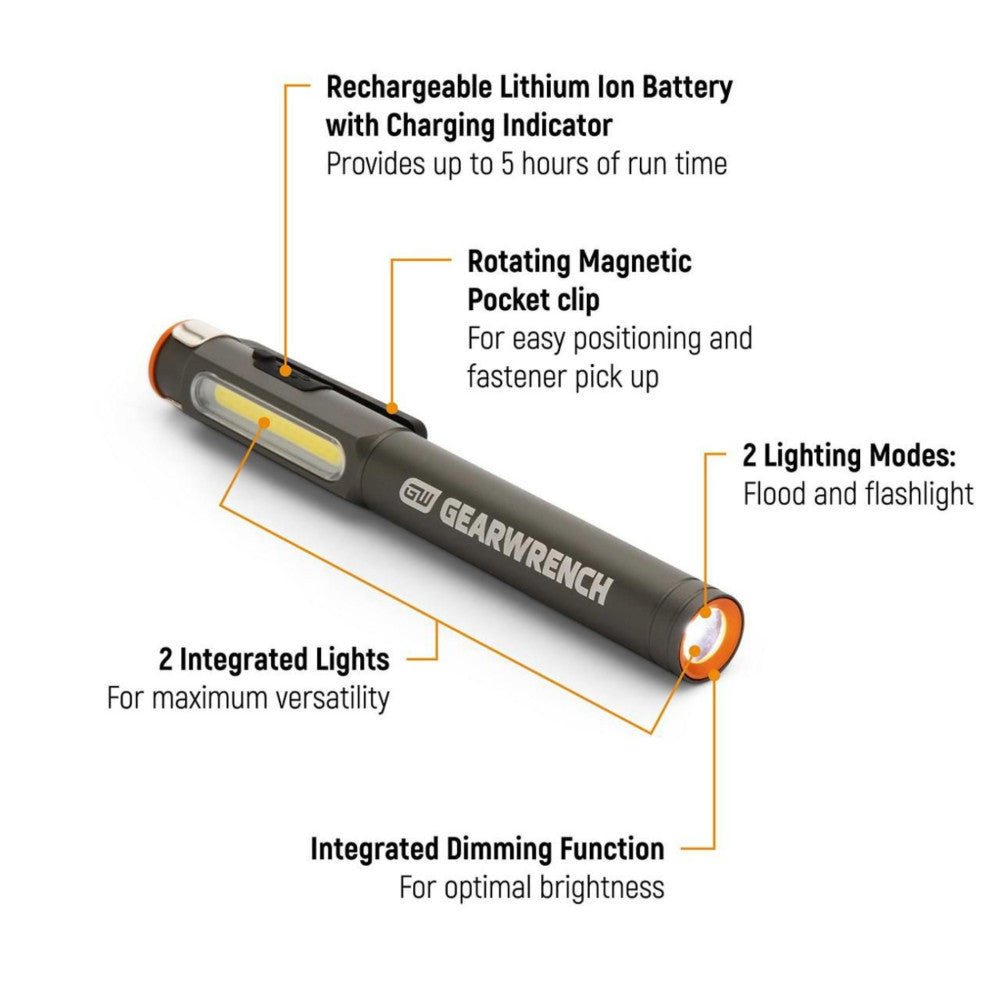 Rechargeable Lithium Ion Battery with Charging Indicator
Provides up to 5 hours of run time

Rotating Magnetic Pocket clip
For easy positioning and fastener pick up

2 Lighting Modes:
Flood and flashlight

GW GEARWRENCH

2 Integrated Lights
For maximum versatility

Integrated Dimming Function
For optimal brightness