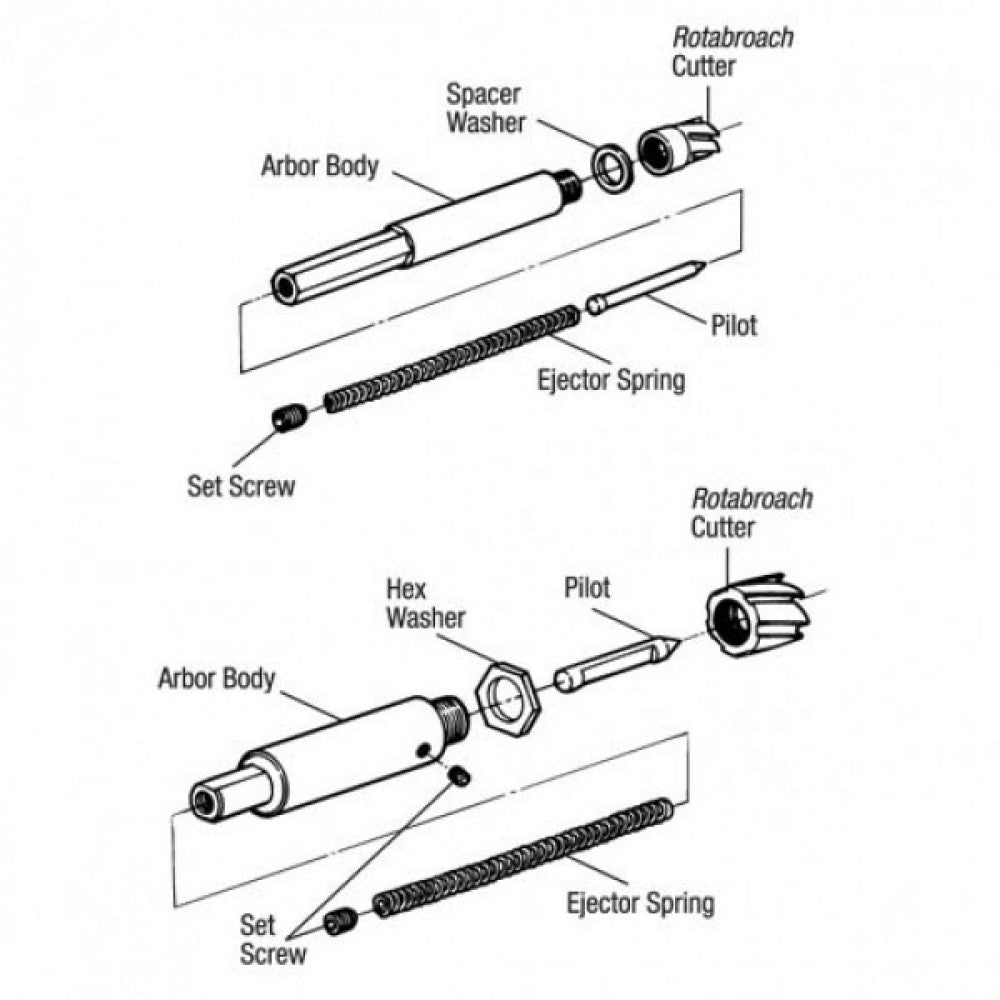 Rotabroach Cutter

Spacer Washer

Arbor Body

Pilot

Ejector Spring

Set Screw

Rotabroach Cutter

Hex Washer

Pilot

Arbor Body

Ejector Spring

Set Screw