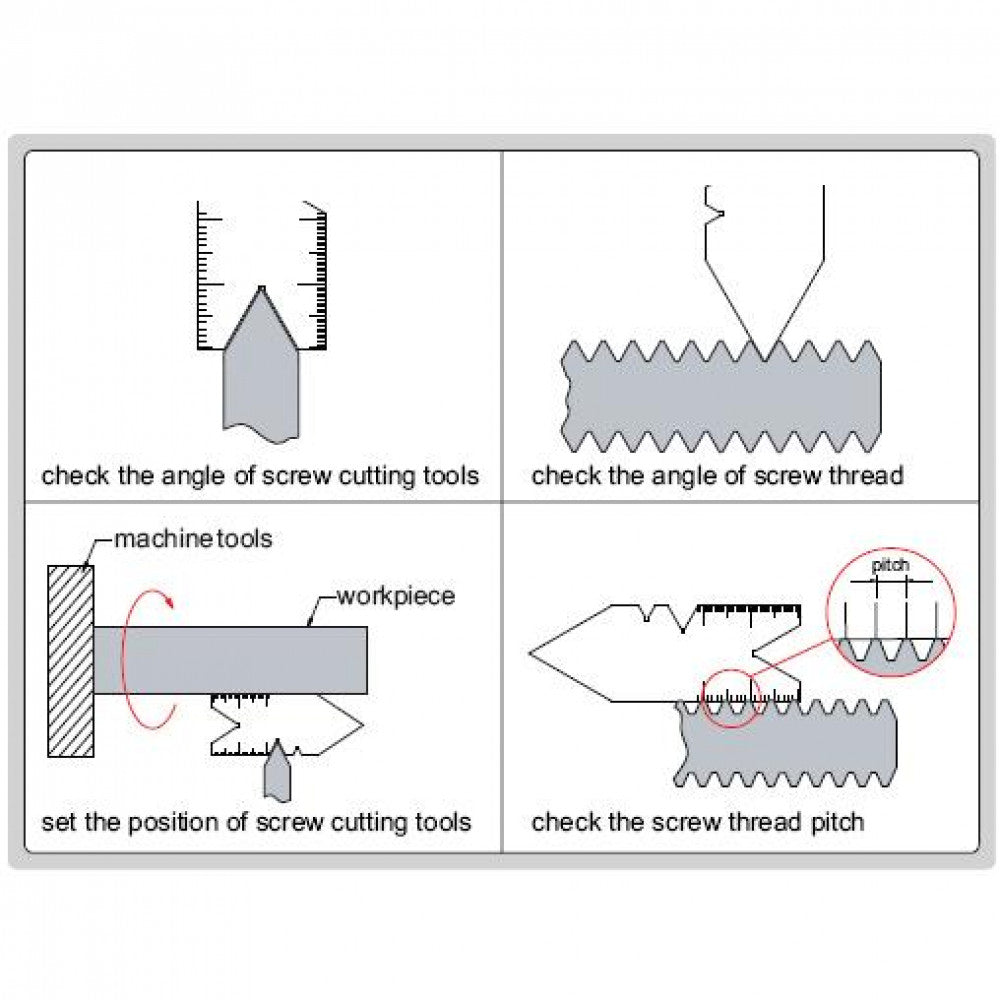 check the angle of screw cutting tools

check the angle of screw thread

machine tools

workpiece

set the position of screw cutting tools

pitch

check the screw thread pitch